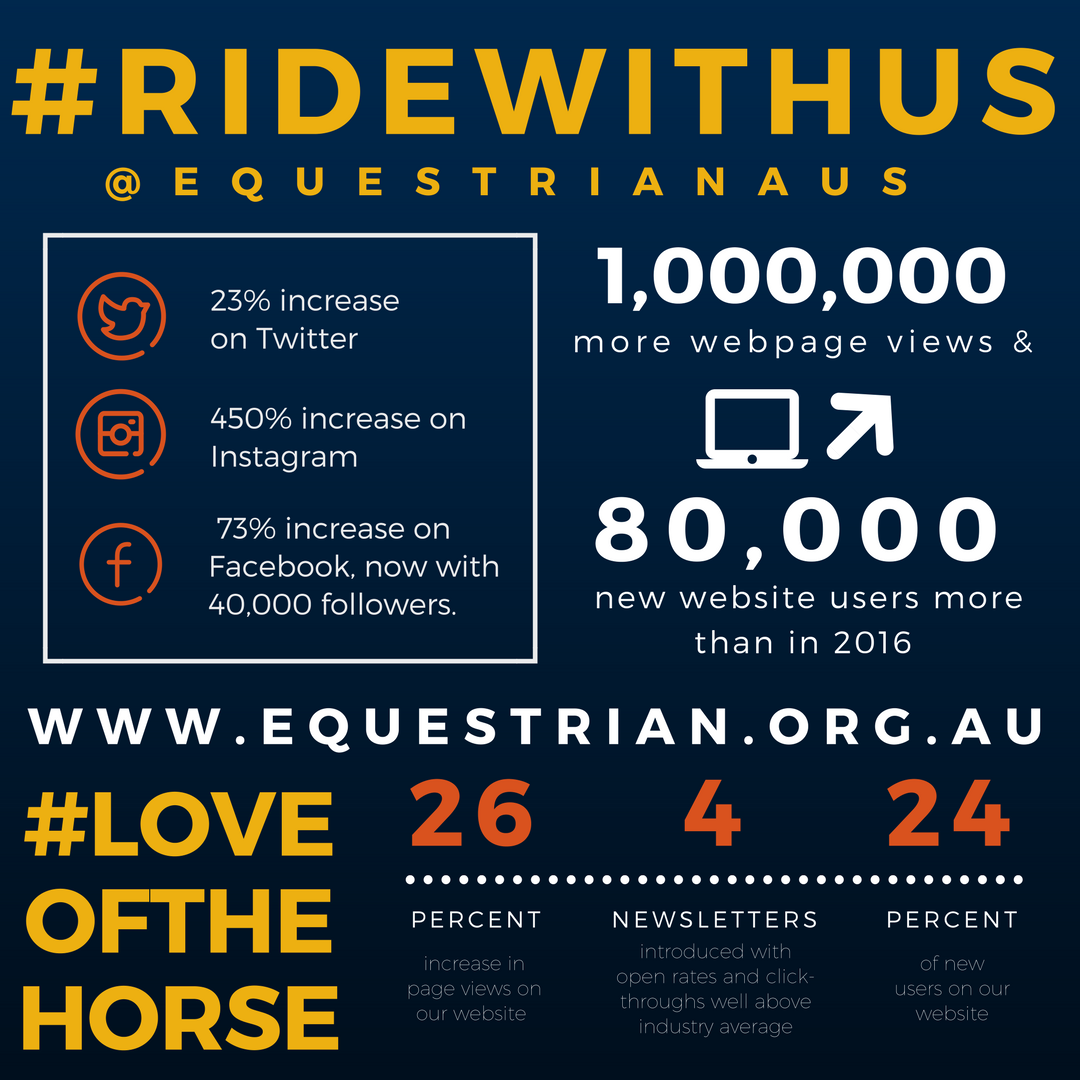 #RIDEWITHUS
@EQUESTRIANAUS

23% increase on Twitter

450% increase on Instagram

73% increase on Facebook, now with 40,000 followers.

1,000,000
more webpage views &

80,000
new website users more than in 2016

WWW.EQUESTRIAN.ORG.AU

#LOVE OFTHE HORSE

26
PERCENT
increase in page views on our website

4
NEWSLETTERS
introduced with open rates and click-throughs well above industry average

24
PERCENT
of new users on our website